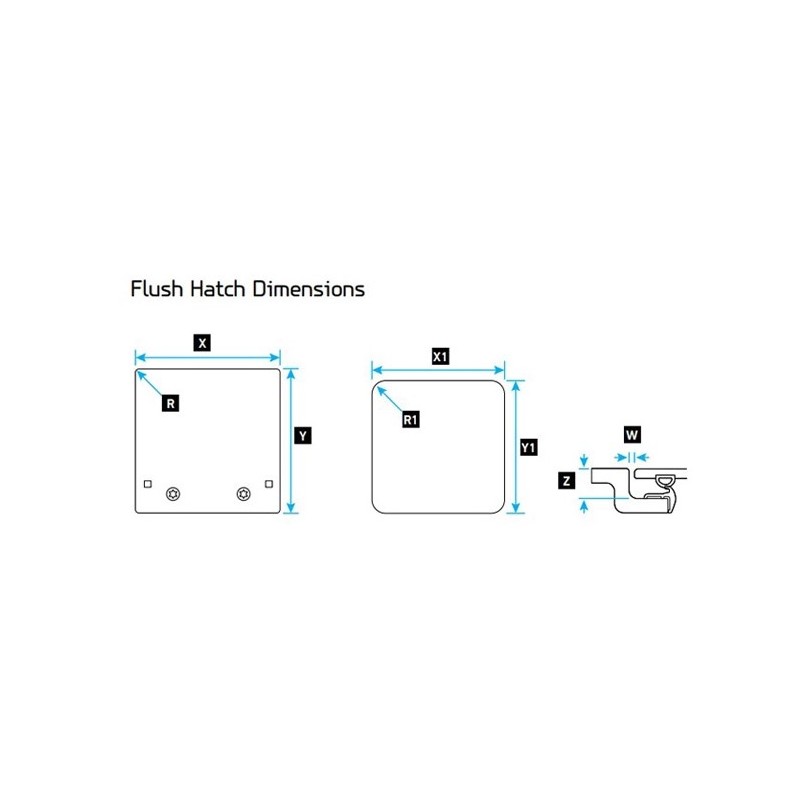 Flush Hatch Dimensions

X
R
Y

X1
R1
Y1

W
Z